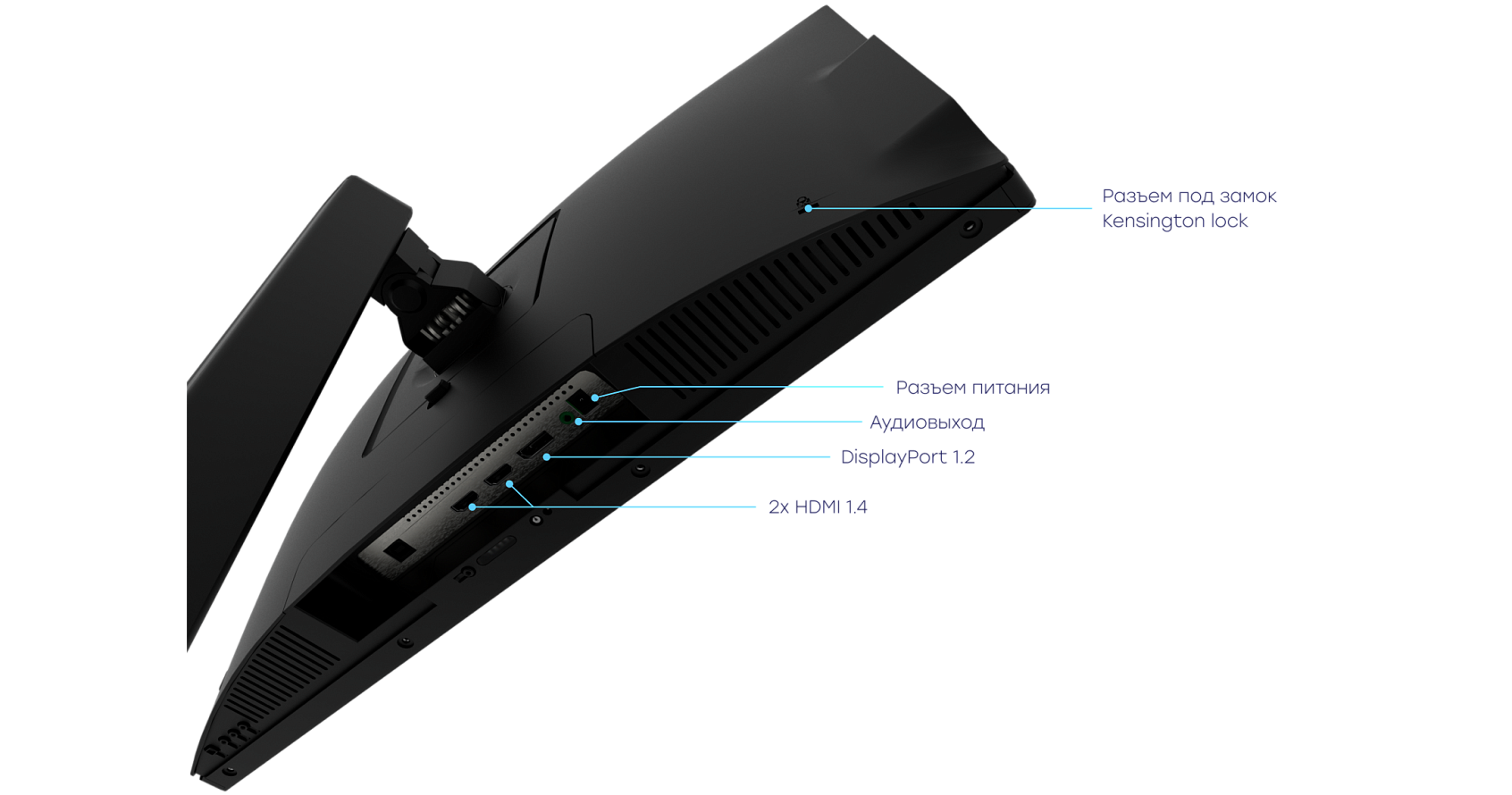 Разъем под замок
Kensington lock

Разъем питания

Аудиовыход

DisplayPort 1.2

2x HDMI 1.4